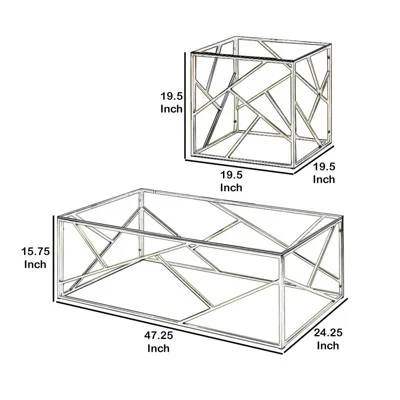 19.5 Inch

19.5 Inch

19.5 Inch

15.75 Inch

47.25 Inch

24.25 Inch