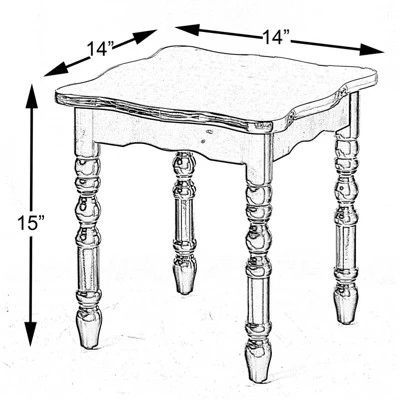 14”
14”
15”